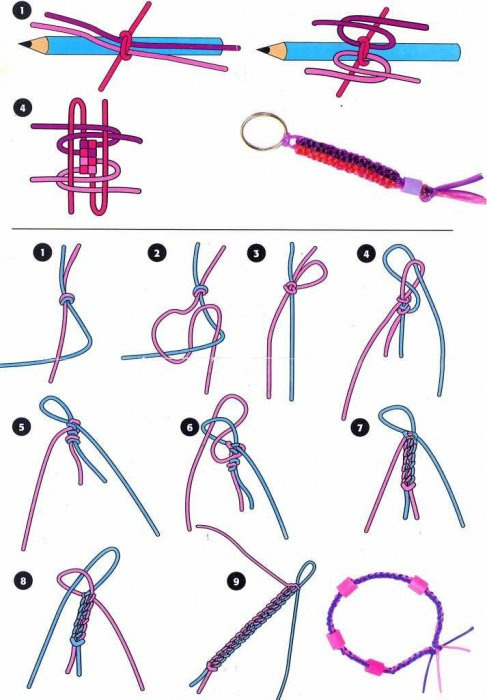 1

4

1

2

3

4

5

6

7

8

9